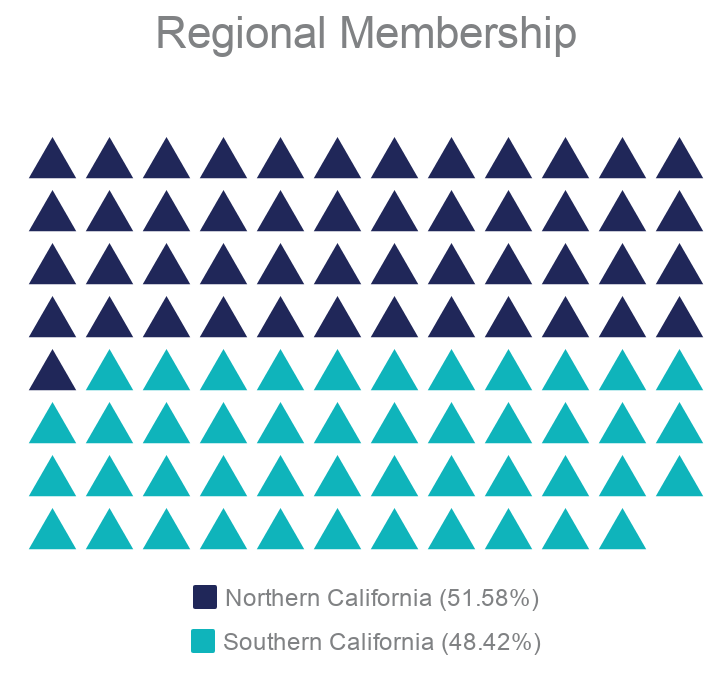 Regional Membership

Northern California (51.58%)
Southern California (48.42%)