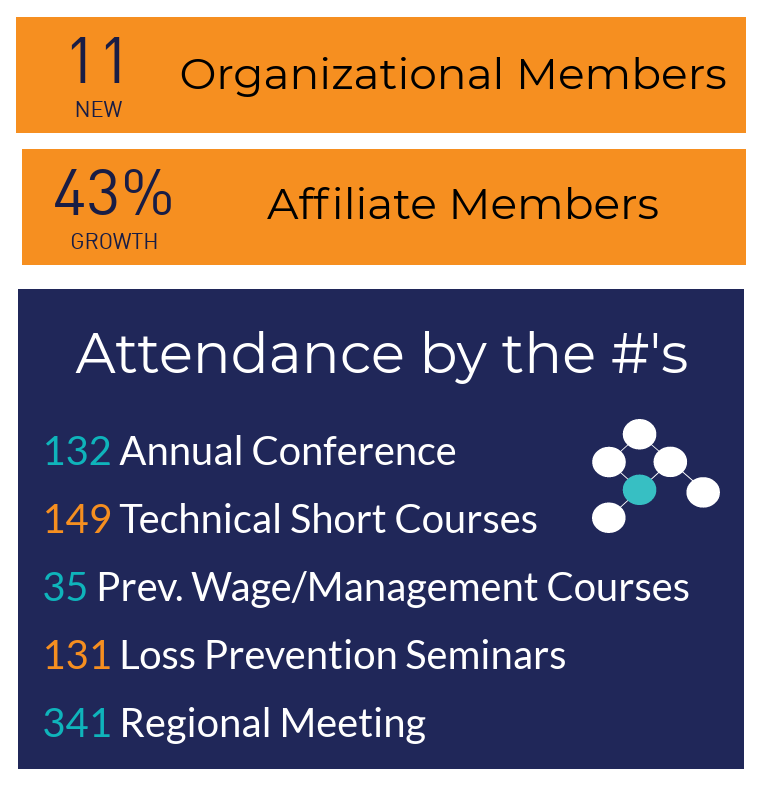 11
NEW
Organizational Members

43%
GROWTH
Affiliate Members

Attendance by the #'s

132 Annual Conference
149 Technical Short Courses
35 Prev. Wage/Management Courses
131 Loss Prevention Seminars
341 Regional Meeting