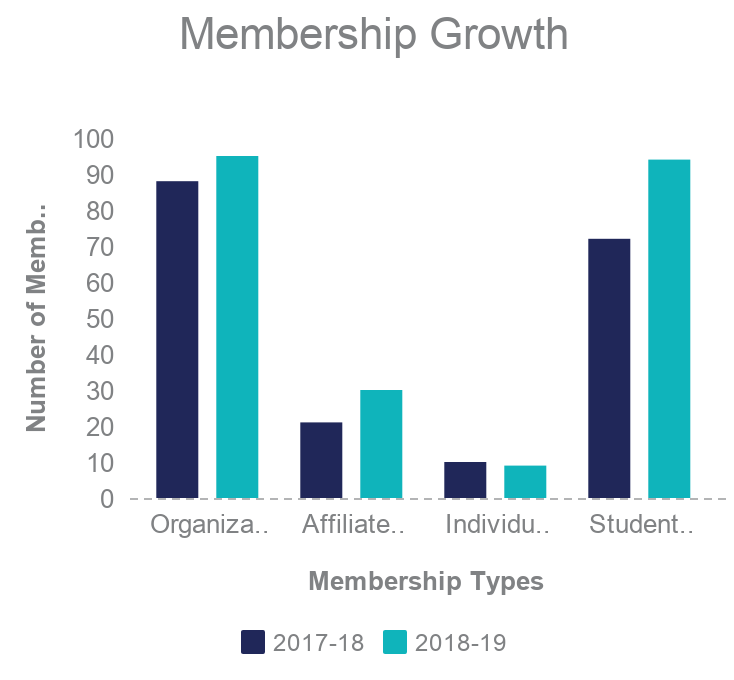 Membership Growth

Number of Memb..

100
90
80
70
60
50
40
30
20
10
0

Organiza..
Affiliate..
Individu..
Student..

Membership Types

2017-18
2018-19