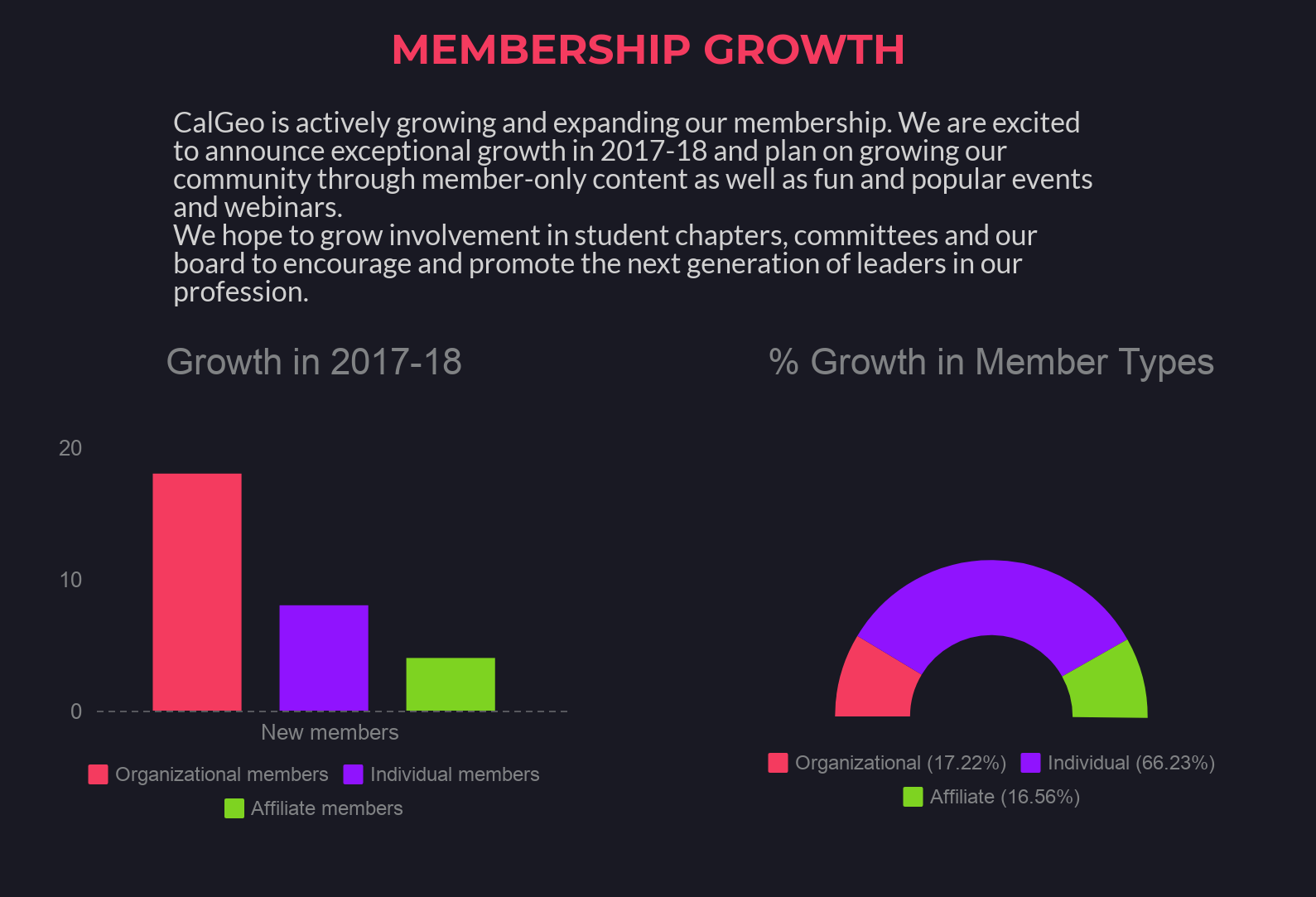 MEMBERSHIP GROWTH

CalGeo is actively growing and expanding our membership. We are excited to announce exceptional growth in 2017-18 and plan on growing our community through member-only content as well as fun and popular events and webinars.
We hope to grow involvement in student chapters, committees and our board to encourage and promote the next generation of leaders in our profession.

Growth in 2017-18

20
10
0
New members
Organizational members
Individual members
Affiliate members

% Growth in Member Types

Organizational (17.22%)
Individual (66.23%)
Affiliate (16.56%)